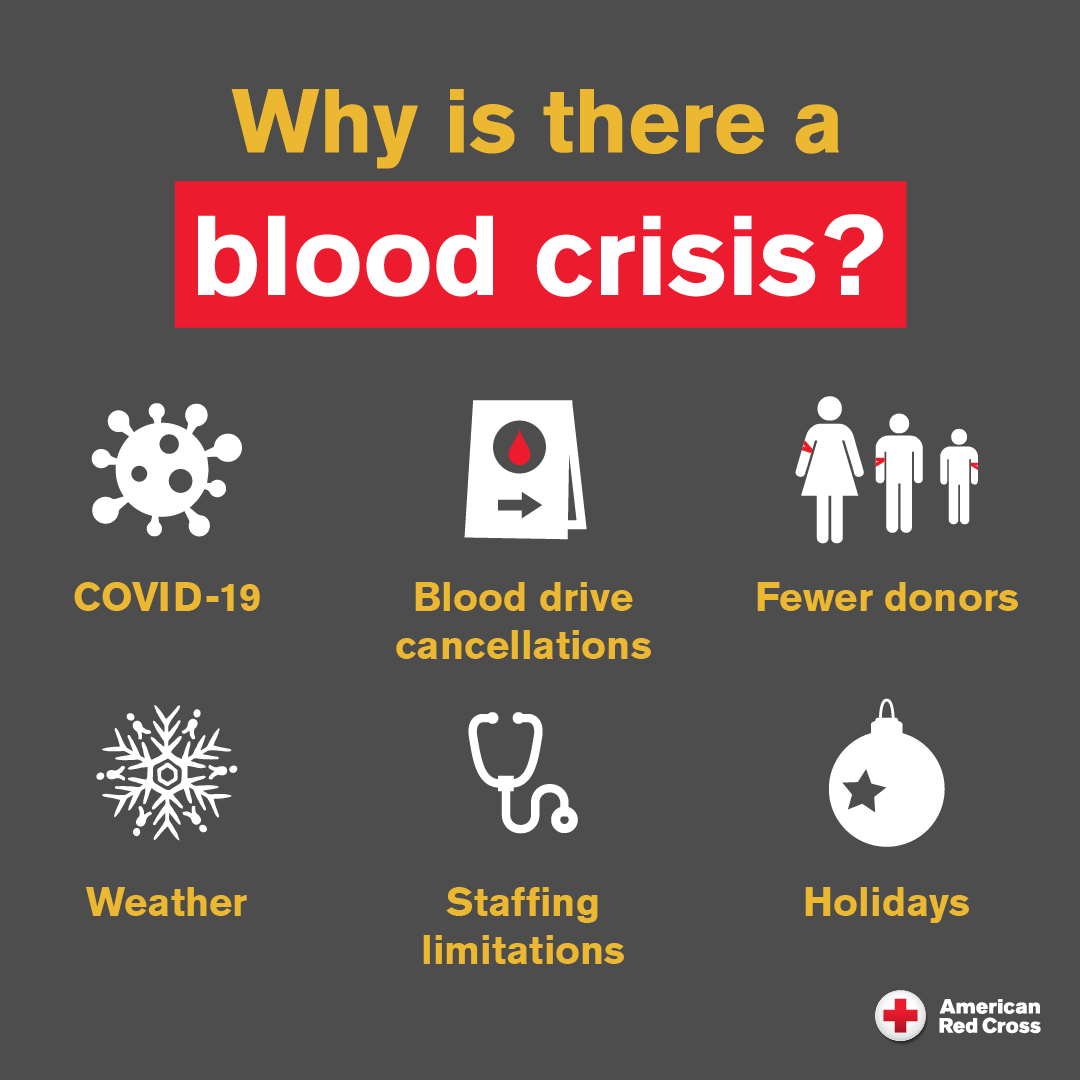 Why is there a
blood crisis?

COVID-19

Blood drive cancellations

Fewer donors

Weather

Staffing limitations

Holidays

American Red Cross